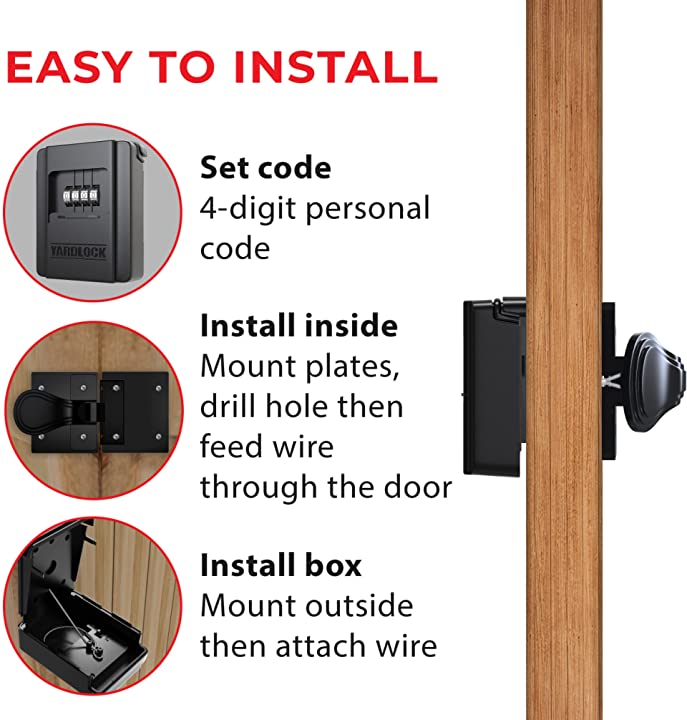 EASY TO INSTALL

YARDLOCK

Set code
4-digit personal code

Install inside
Mount plates, drill hole then feed wire through the door

Install box
Mount outside then attach wire