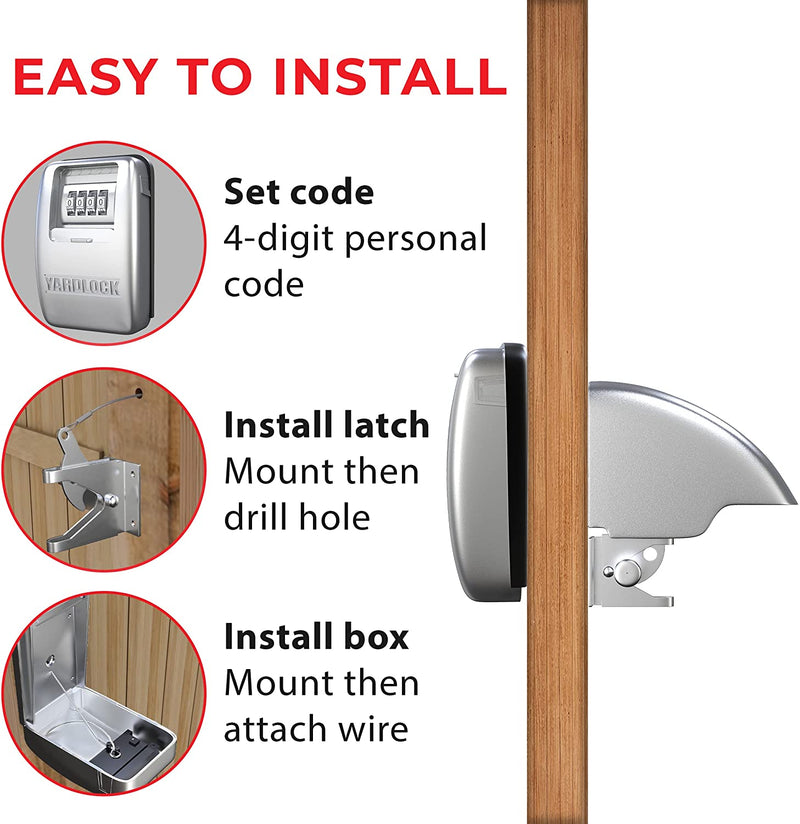 EASY TO INSTALL

YARDLOCK

Set code
4-digit personal code

Install latch
Mount then drill hole

Install box
Mount then attach wire